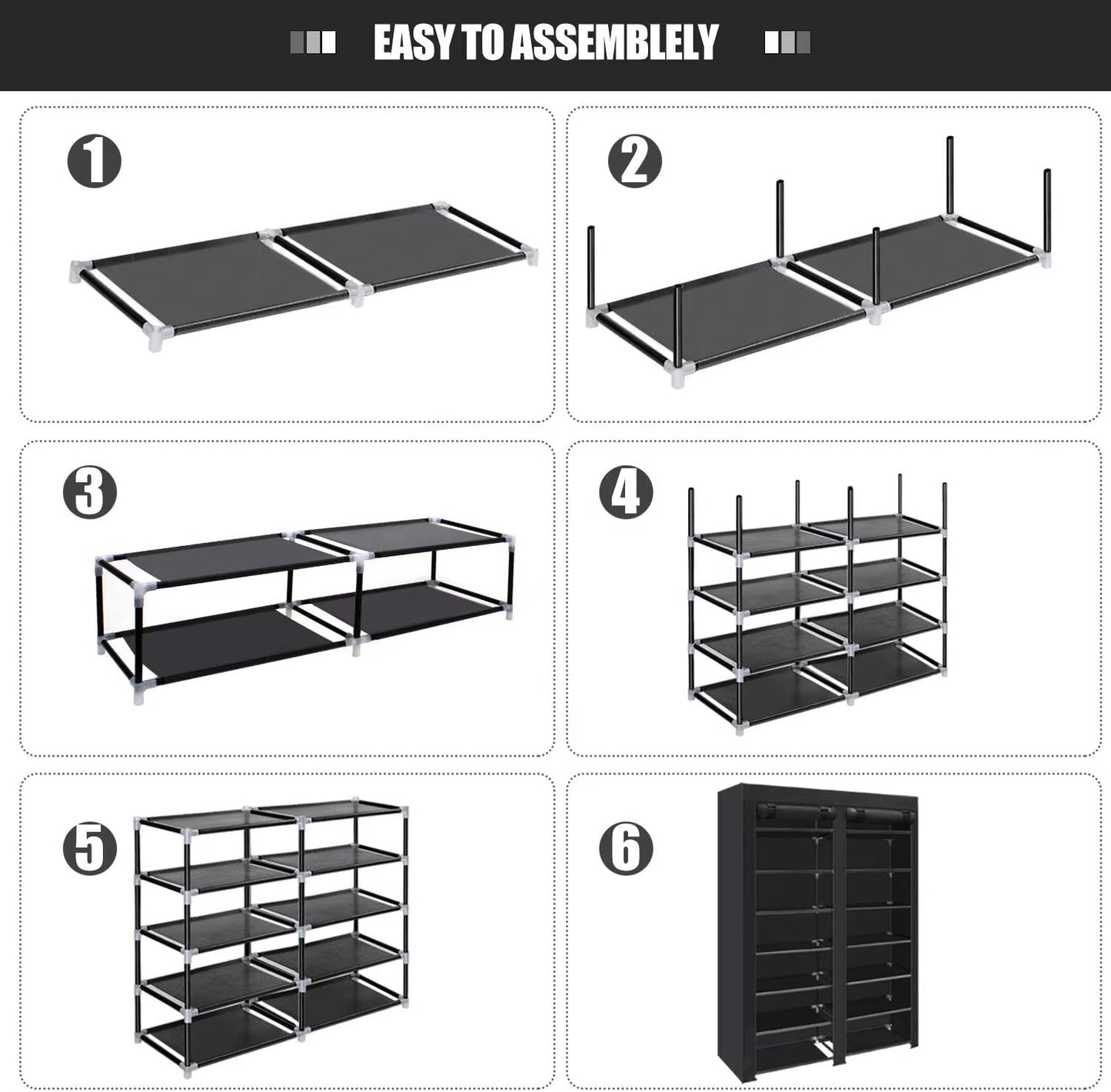 EASY TO ASSEMBLELY

1

2

3

4

5

6